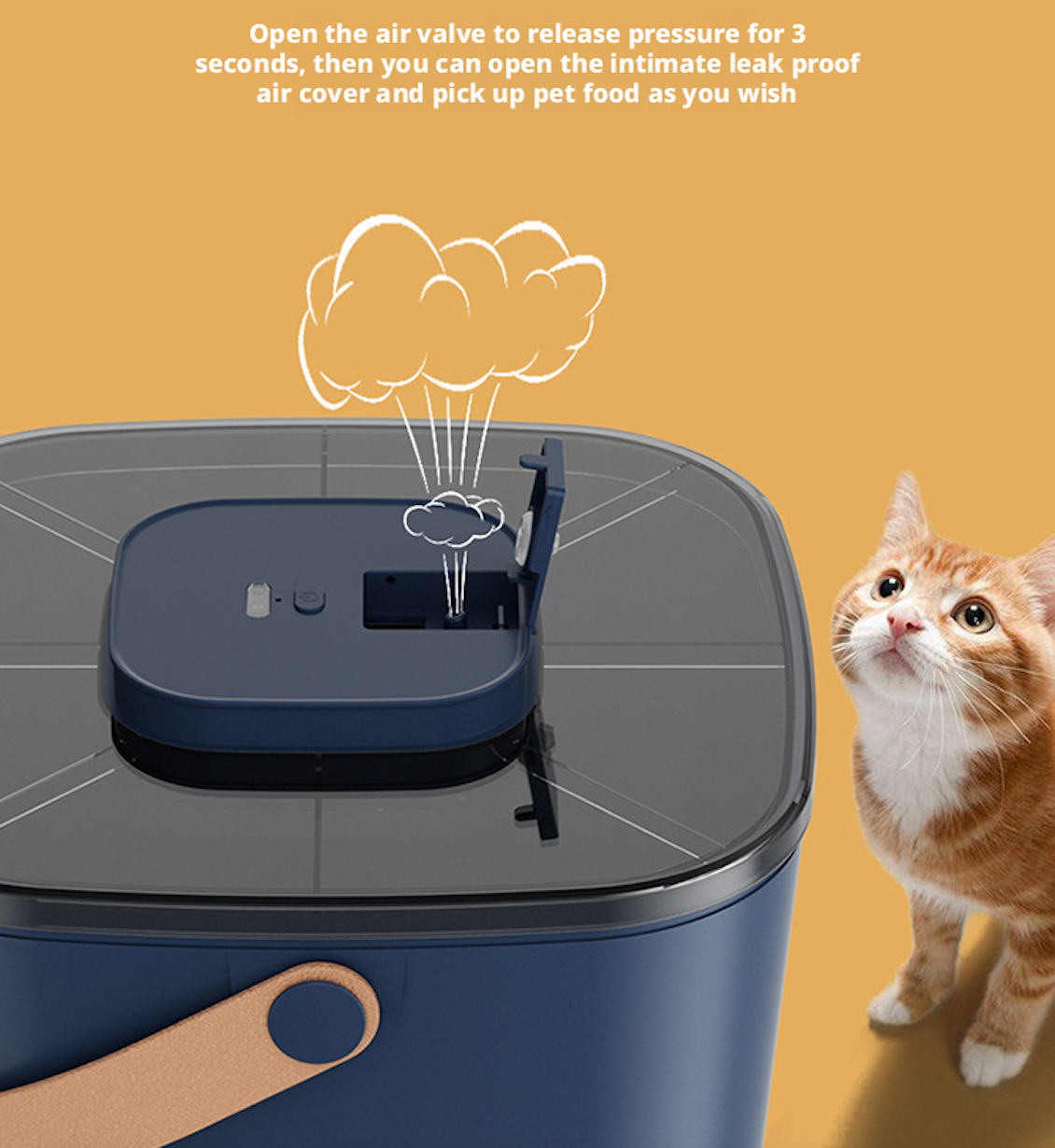 Open the air valve to release pressure for 3 seconds, then you can open the intimate leak proof air cover and pick up pet food as you wish